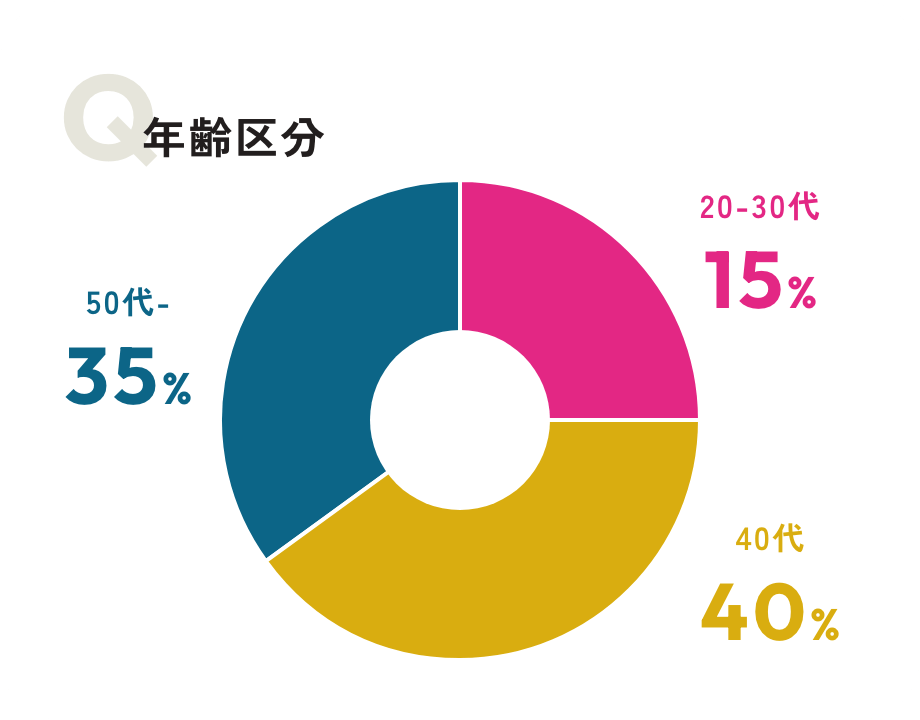 Q 年齢区分

20-30代
15%

50代-
35%

40代
40%