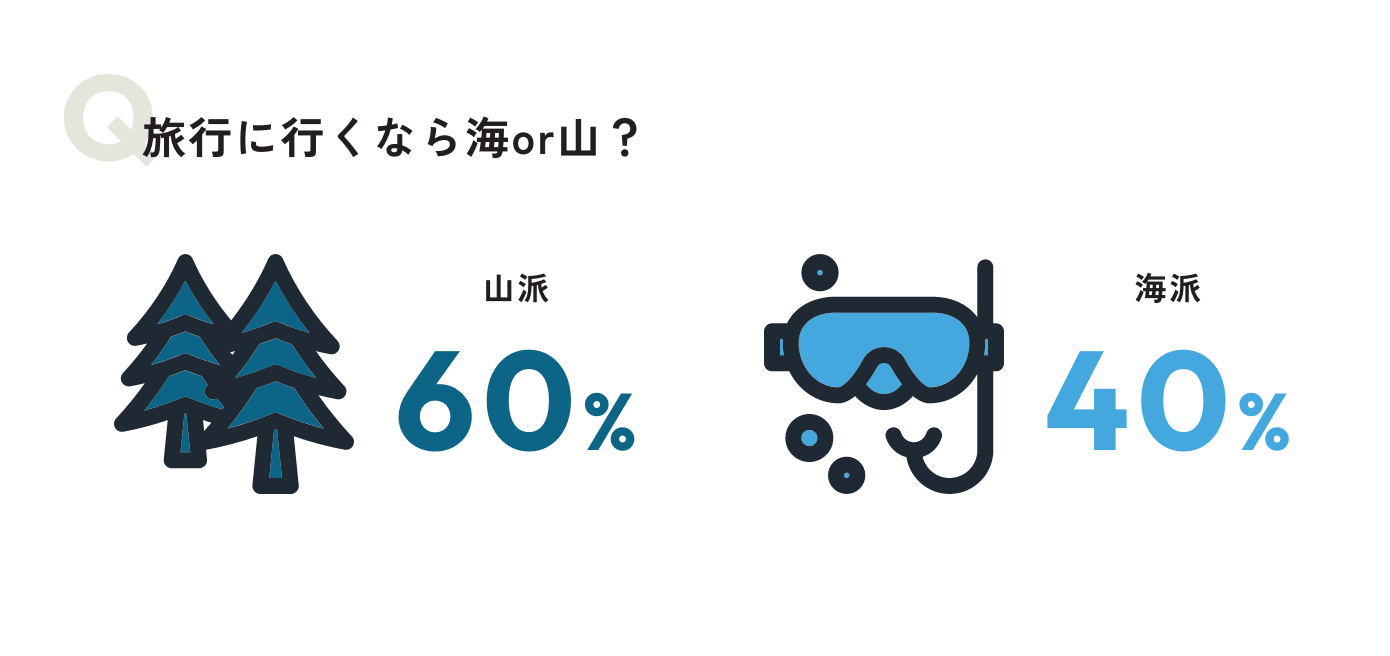 Q 旅行に行くなら海or山？

山派
60%

海派
40%