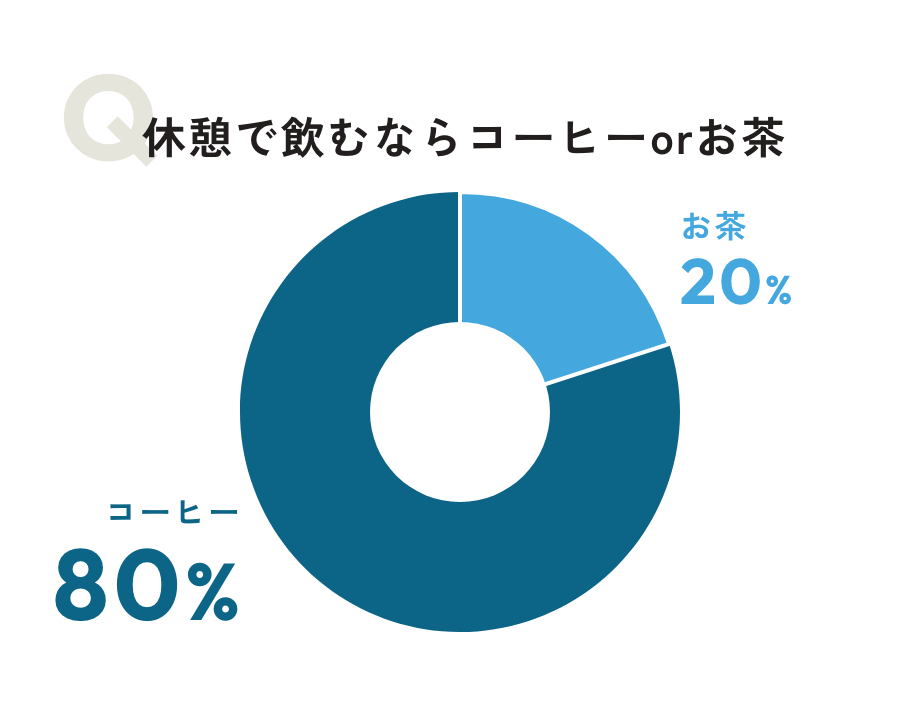 Q 休憩で飲むならコーヒーorお茶

お茶
20%

コーヒー
80%