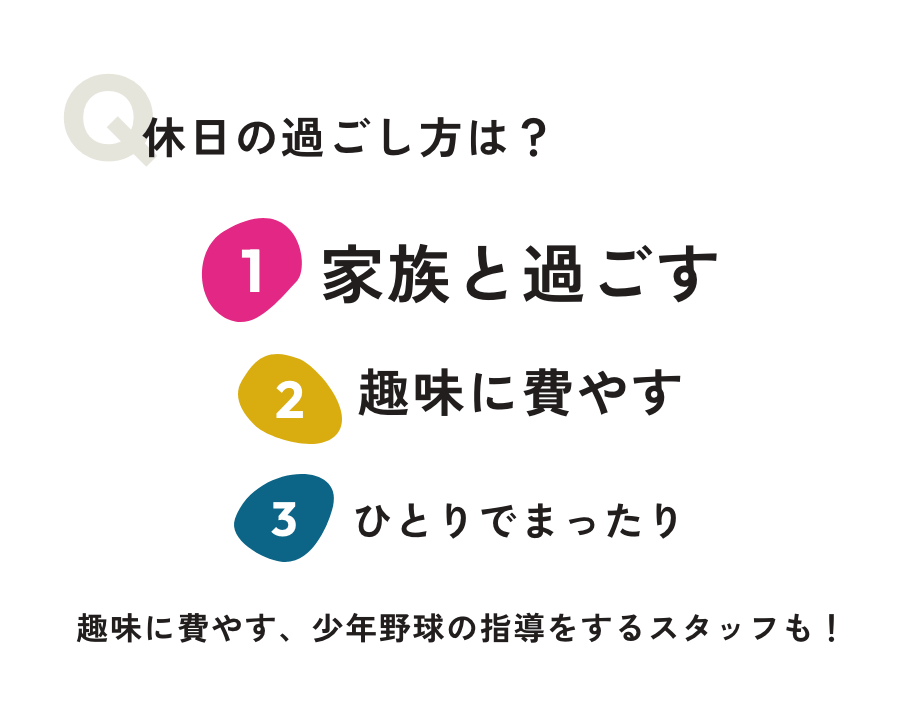 Q 休日の過ごし方は？

1 家族と過ごす

2 趣味に費やす

3 ひとりでまったり

趣味に費やす、少年野球の指導をするスタッフも！