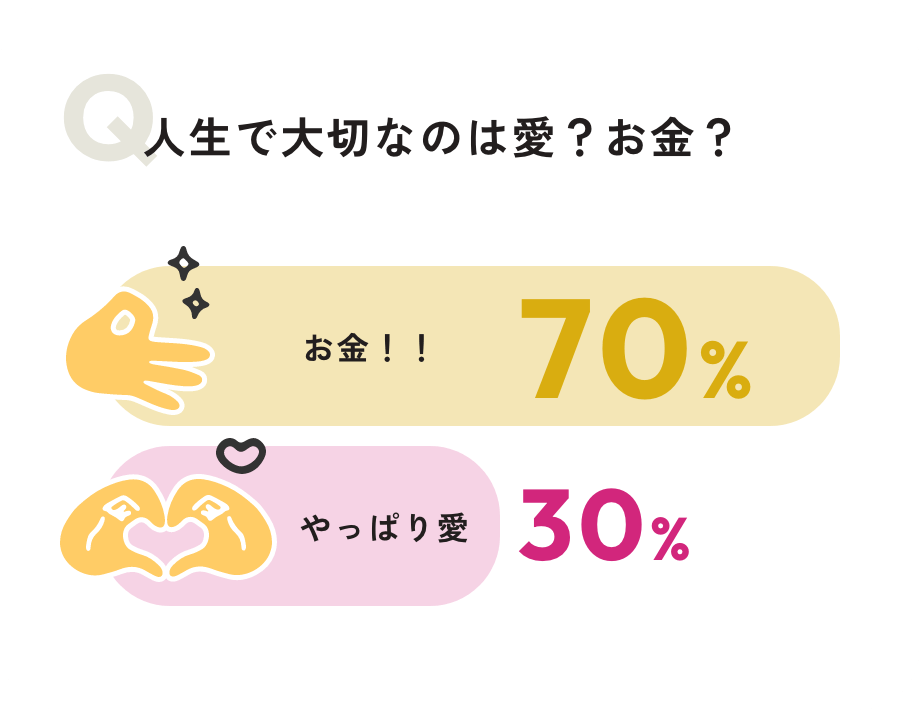 Q 人生で大切なのは愛？お金？

お金！！ 70%

やっぱり愛 30%