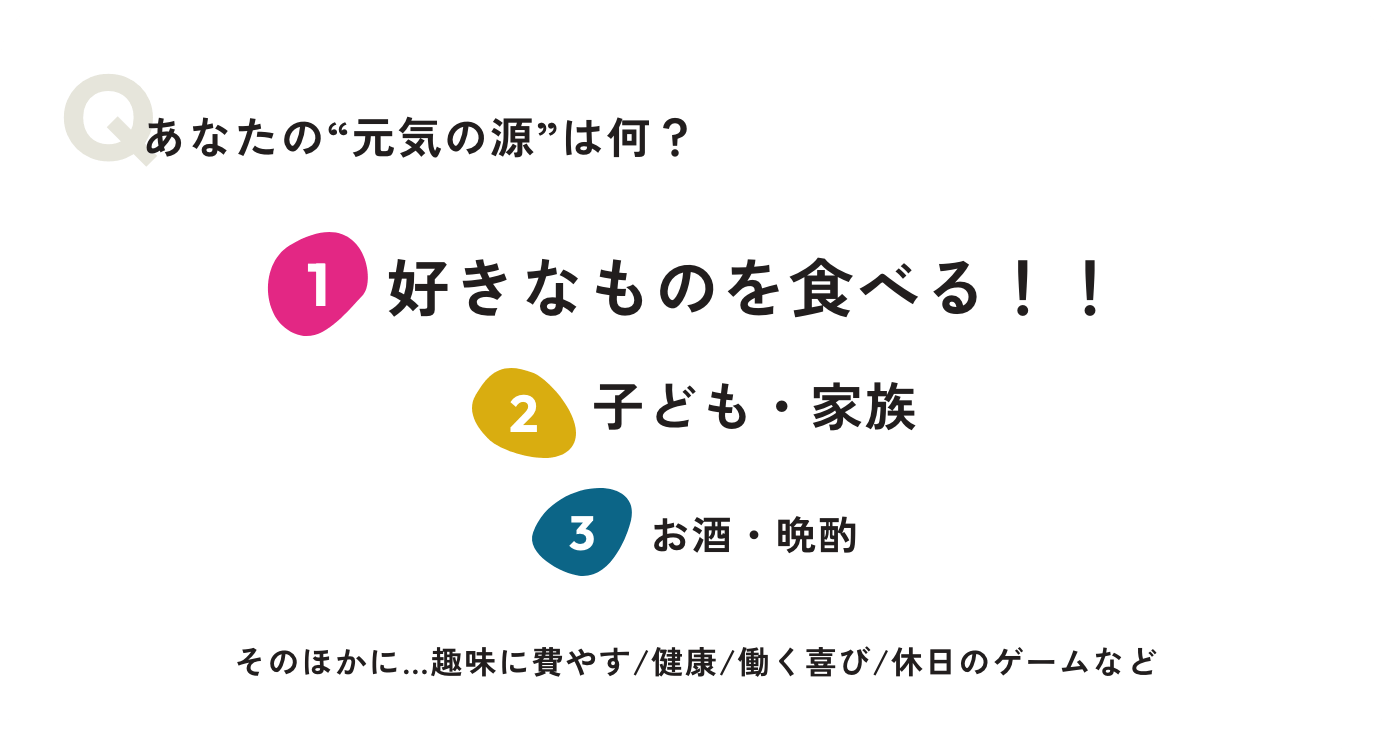 Q あなたの“元気の源”は何？

1 好きなものを食べる！！

2 子ども・家族

3 お酒・晩酌

そのほかに…趣味に費やす/健康/働く喜び/休日のゲームなど