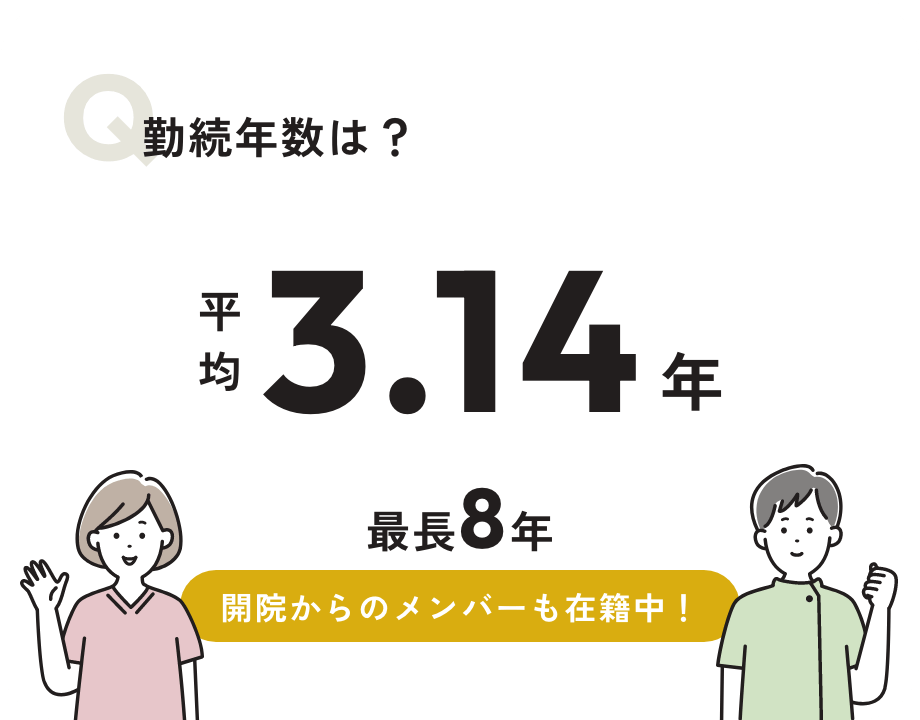 Q 勤続年数は？

平均 3.14 年

最長8年

開院からのメンバーも在籍中！