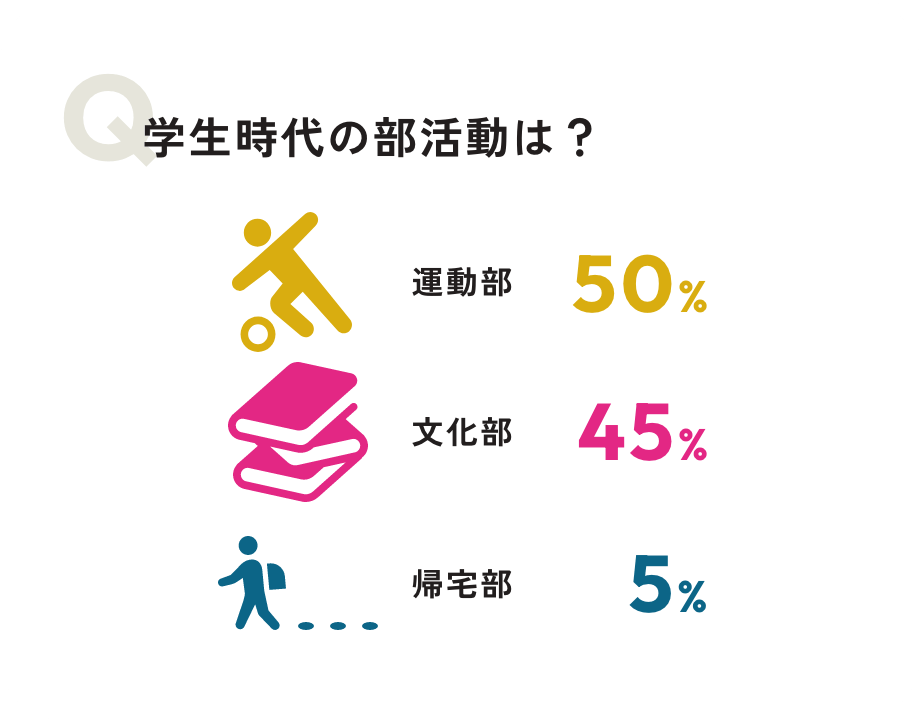 Q 学生時代の部活動は？

運動部 50%

文化部 45%

帰宅部 5%