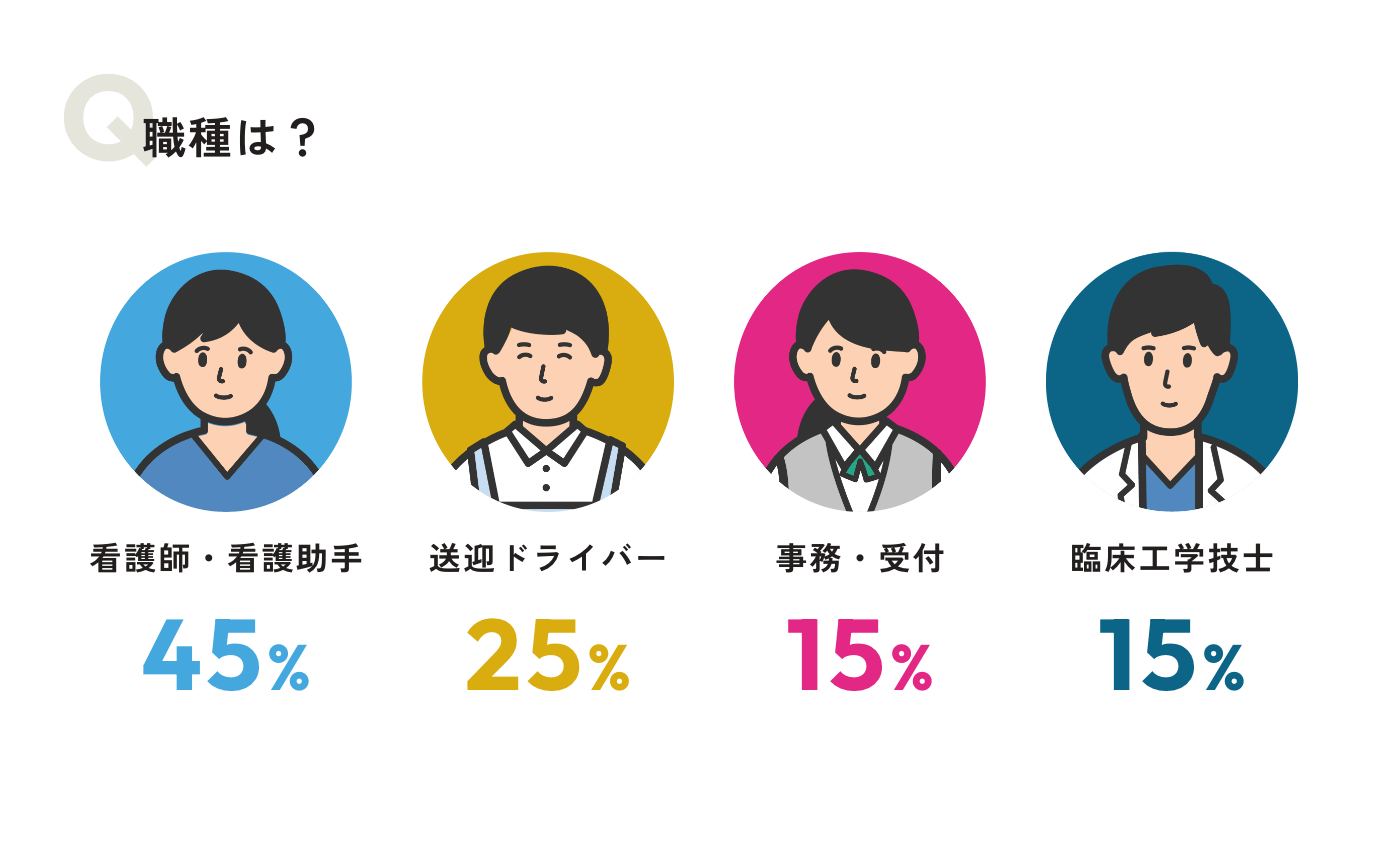 Q 職種は？

看護師・看護助手
45%

送迎ドライバー
25%

事務・受付
15%

臨床工学技士
15%