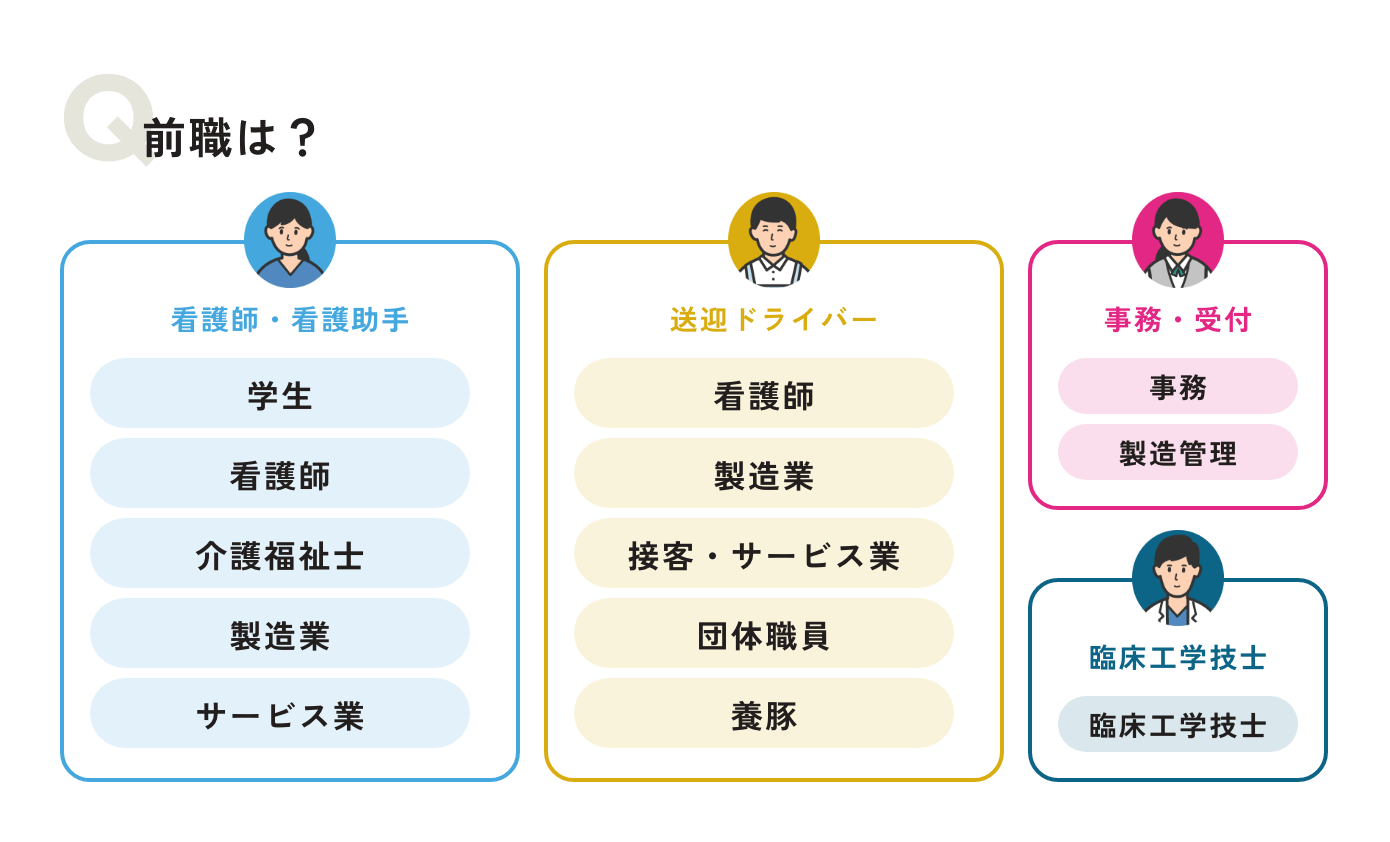 Q 前職は？

看護師・看護助手

学生

看護師

介護福祉士

製造業

サービス業

送迎ドライバー

看護師

製造業

接客・サービス業

団体職員

養豚

事務・受付

事務

製造管理

臨床工学技士

臨床工学技士