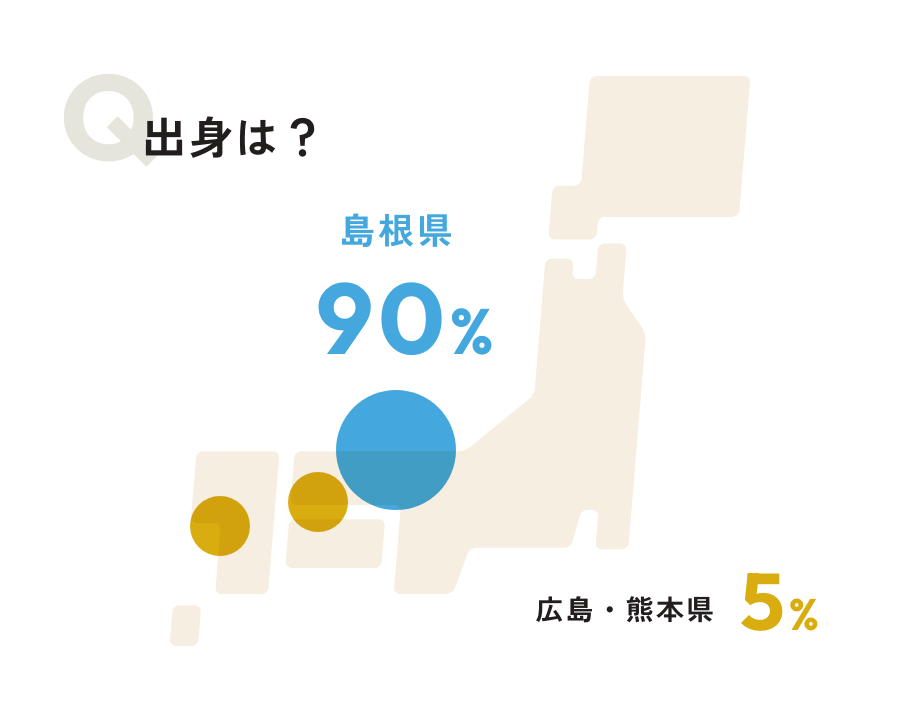 Q 出身は？

島根県

90%

広島・熊本県 5%