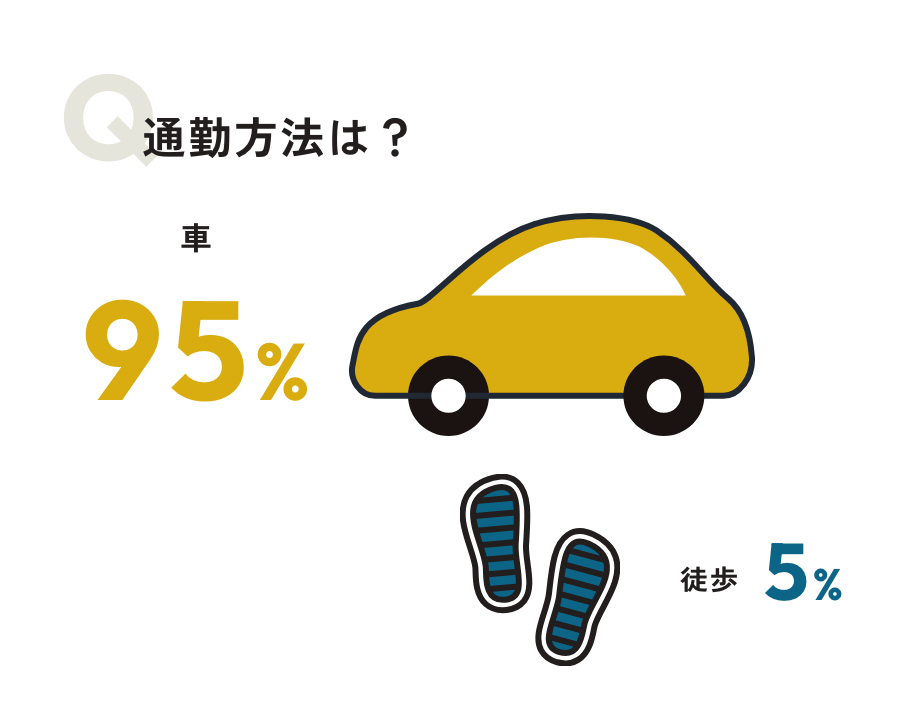 Q 通勤方法は？

車

95%

徒歩 5%