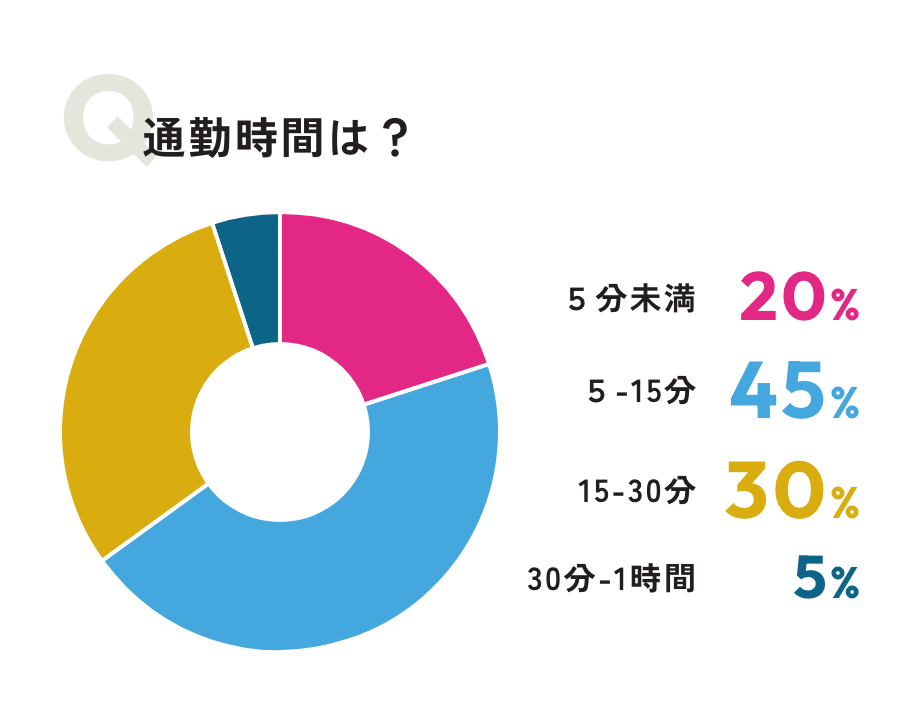 Q 通勤時間は？

5 分未満 20%

5 -15分 45%

15-30分 30%

30分-1時間 5%