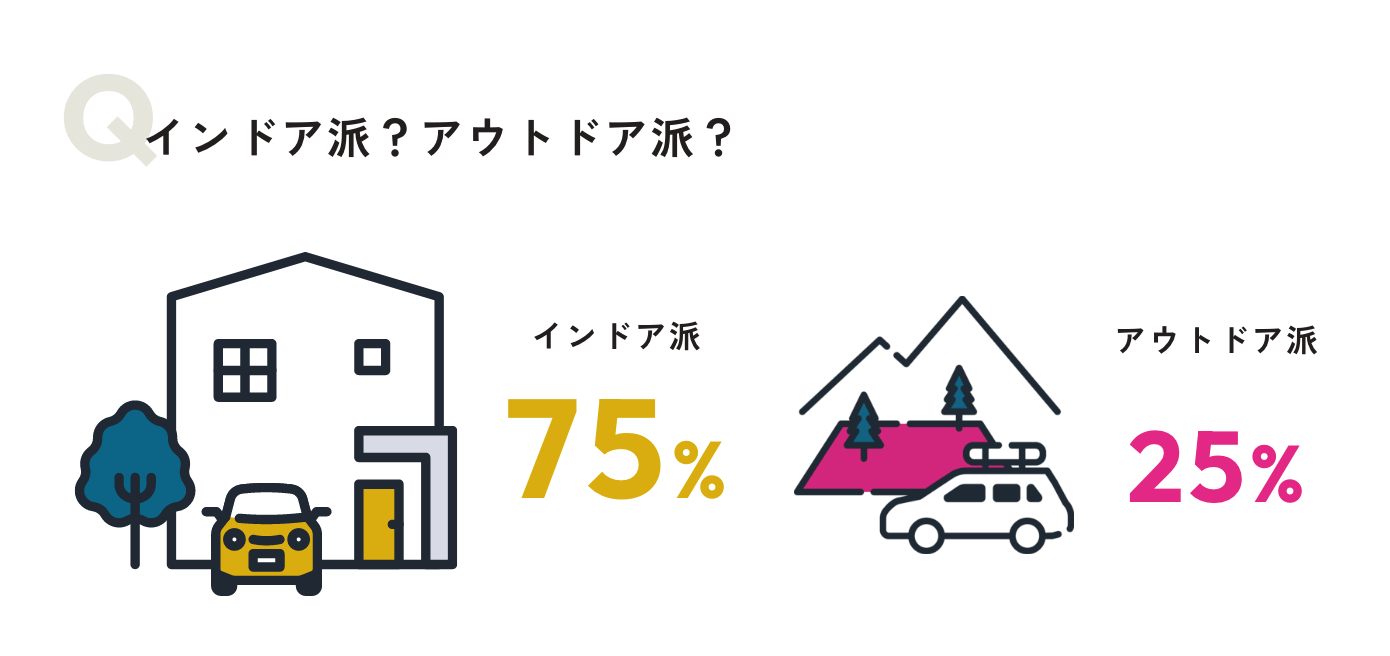 Q インドア派？アウトドア派？

インドア派
75%

アウトドア派
25%